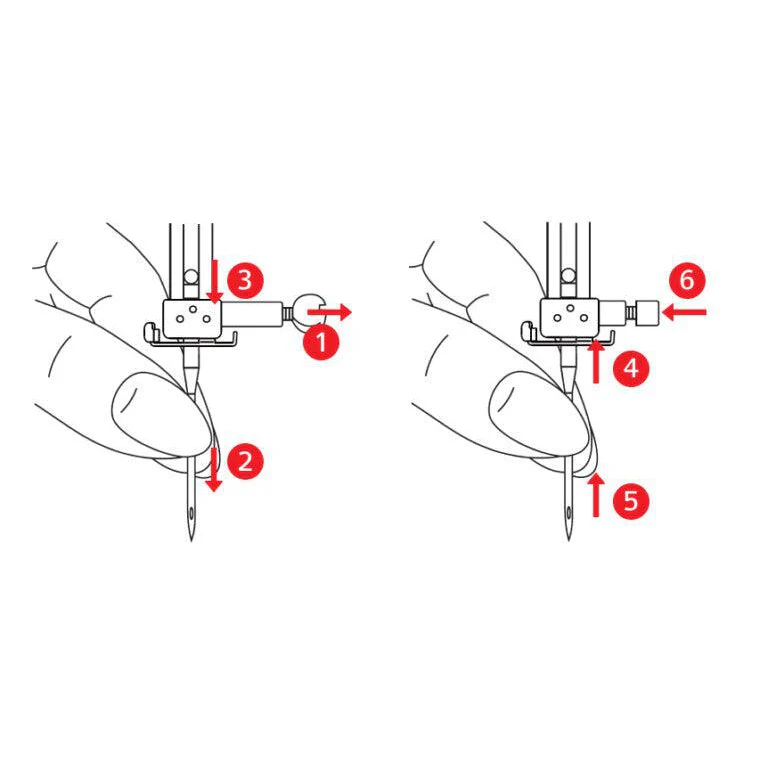 3
1
2
6
4
5